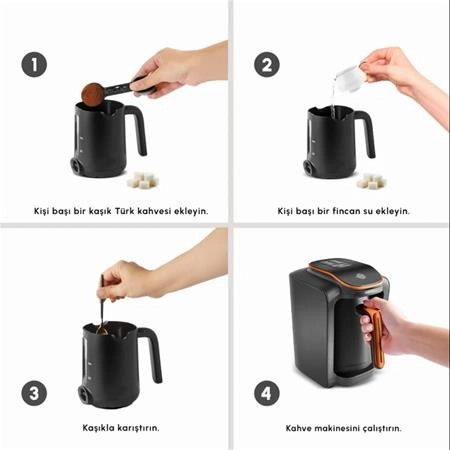 1

Kişi başı bir kaşık Türk kahvesi ekleyin.

2

Kişi başı bir fincan su ekleyin.

3

Kaşıkla karıştırın.

4

Kahve makinesini çalıştırın.