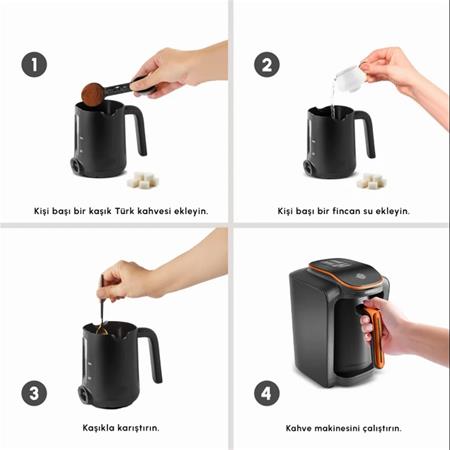 1

Kişi başı bir kaşık Türk kahvesi ekleyin.

2

Kişi başı bir fincan su ekleyin.

3

Kaşıkla karıştırın.

4

Kahve makinesini çalıştırın.