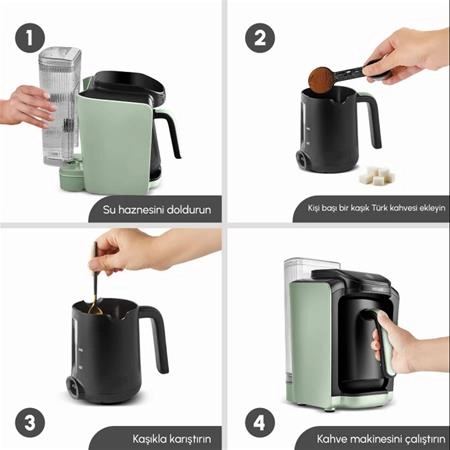 1

Su haznesini doldurun

2

Kişi başı bir kaşık Türk kahvesi ekleyin

3

Kaşıkla karıştırın

4

Kahve makinesini çalıştırın