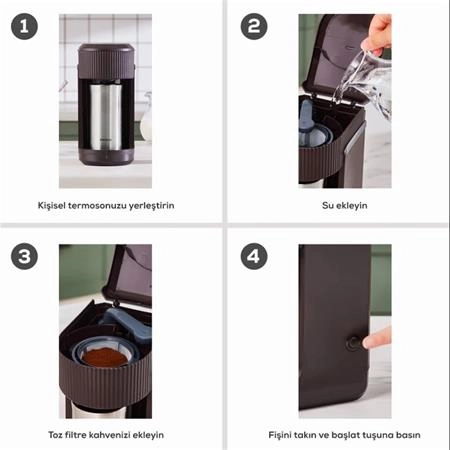 1

Kişisel termosonuzu yerleştirin

2

Su ekleyin

3

Toz filtre kahvenizi ekleyin

4

Fişini takın ve başlat tuşuna basın