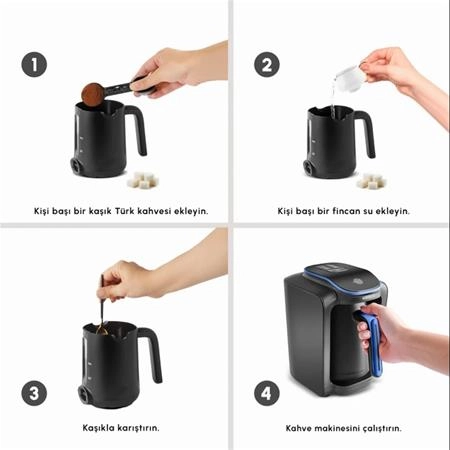 1

Kişi başı bir kaşık Türk kahvesi ekleyin.

2

Kişi başı bir fincan su ekleyin.

3

Kaşıkla karıştırın.

4

Kahve makinesini çalıştırın.