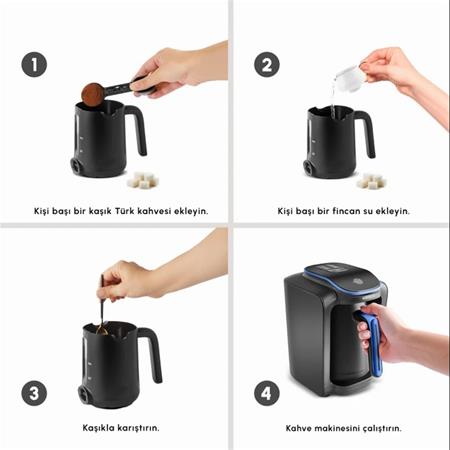 1

Kişi başı bir kaşık Türk kahvesi ekleyin.

2

Kişi başı bir fincan su ekleyin.

3

Kaşıkla karıştırın.

4

Kahve makinesini çalıştırın.