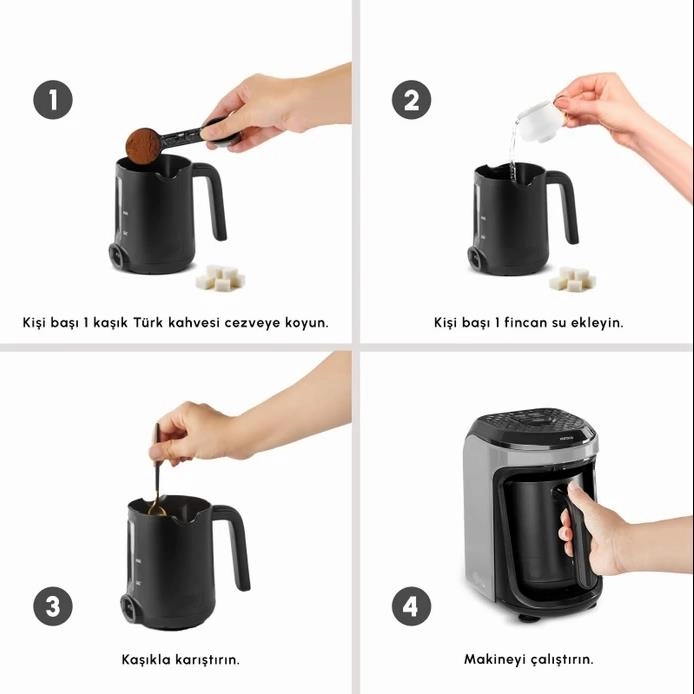 1

Kişi başı 1 kaşık Türk kahvesi cezveye koyun.

2

Kişi başı 1 fincan su ekleyin.

3

Kaşıkla karıştırın.

4

Makineyi çalıştırın.