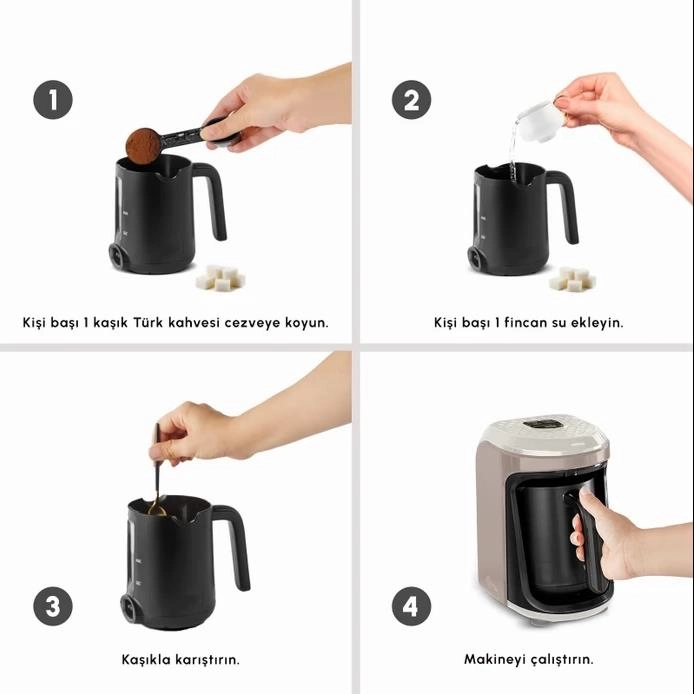 1

Kişi başı 1 kaşık Türk kahvesi cezveye koyun.

2

Kişi başı 1 fincan su ekleyin.

3

Kaşıkla karıştırın.

4

Makineyi çalıştırın.