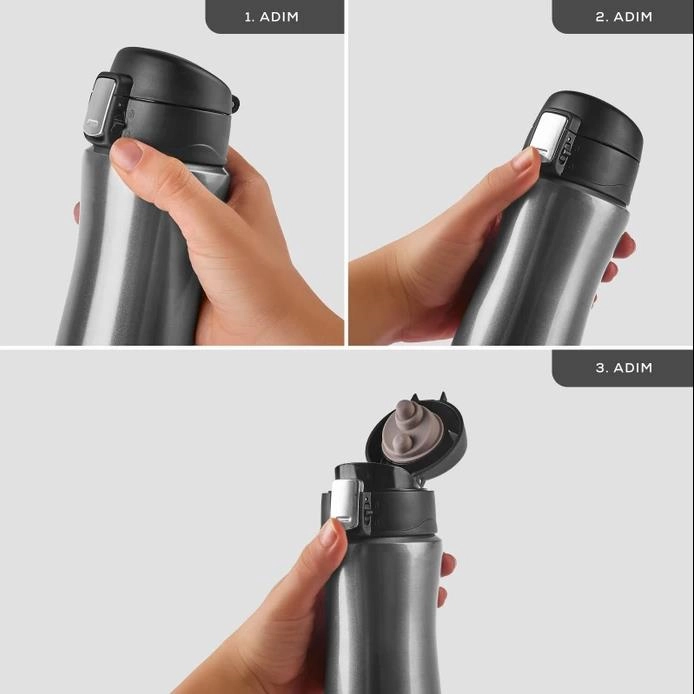 1. ADIM

2. ADIM

3. ADIM