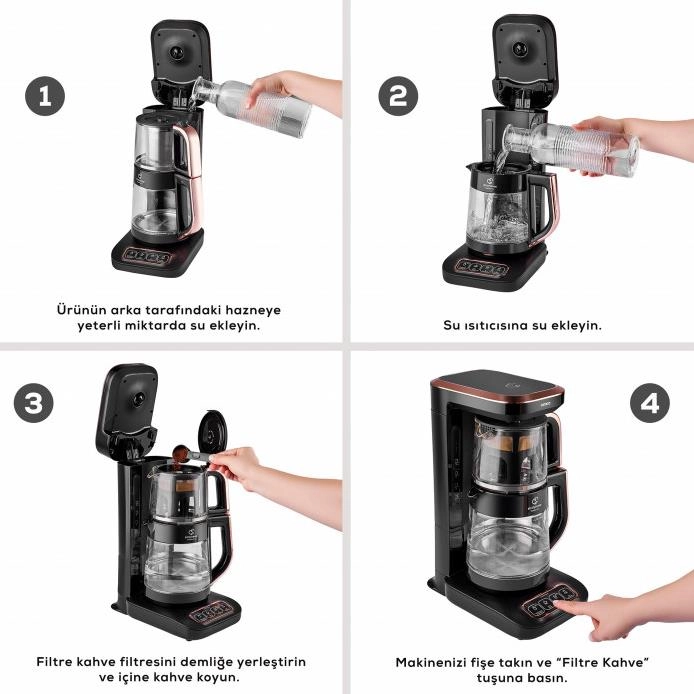 1

Ürünün arka tarafındaki hazneye yeterli miktarda su ekleyin.

2

Su ısıtıcısına su ekleyin.

3

Filtre kahve filtresini demliğe yerleştirin ve içine kahve koyun.

4

Makinenizi fişe takın ve "Filtre Kahve" tuşuna basın.