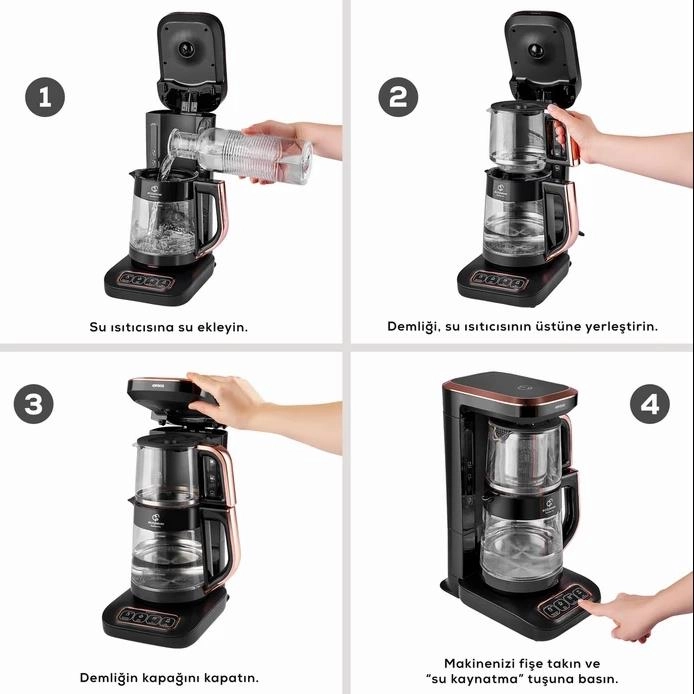 1

Su ısıtıcısına su ekleyin.

2

Demliği, su ısıtıcısının üstüne yerleştirin.

3

Demliğin kapağını kapatın.

4

Makinenizi fişe takın ve "su kaynatma" tuşuna basın.