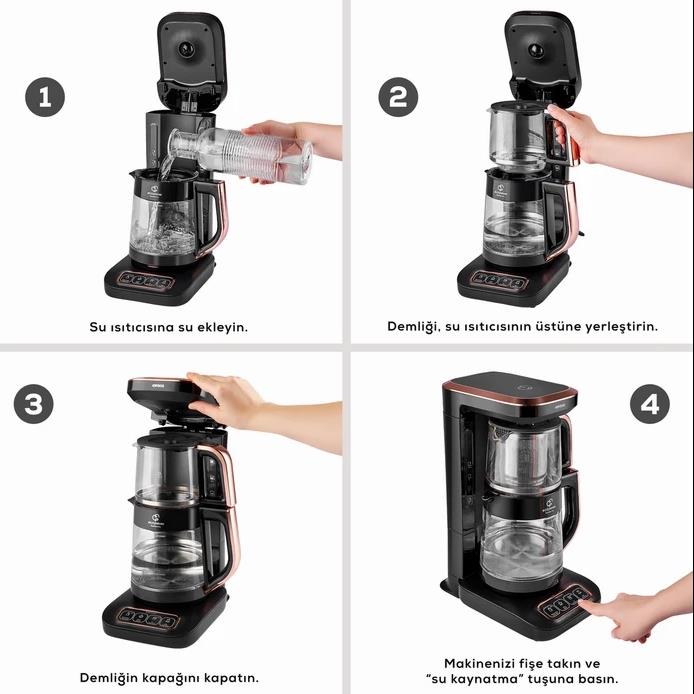 1

Su ısıtıcısına su ekleyin.

2

Demliği, su ısıtıcısının üstüne yerleştirin.

3

Demliğin kapağını kapatın.

4

Makinenizi fişe takın ve "su kaynatma" tuşuna basın.