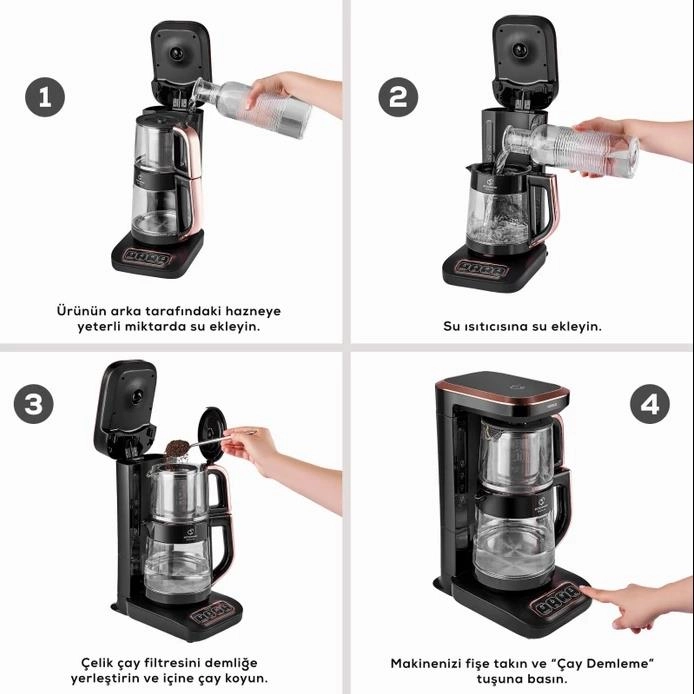 1

Ürünün arka tarafındaki hazneye yeterli miktarda su ekleyin.

2

Su ısıtıcısına su ekleyin.

3

Çelik çay filtresini demliğe yerleştirin ve içine çay koyun.

4

Makinenizi fişe takın ve "Çay Demleme" tuşuna basın.