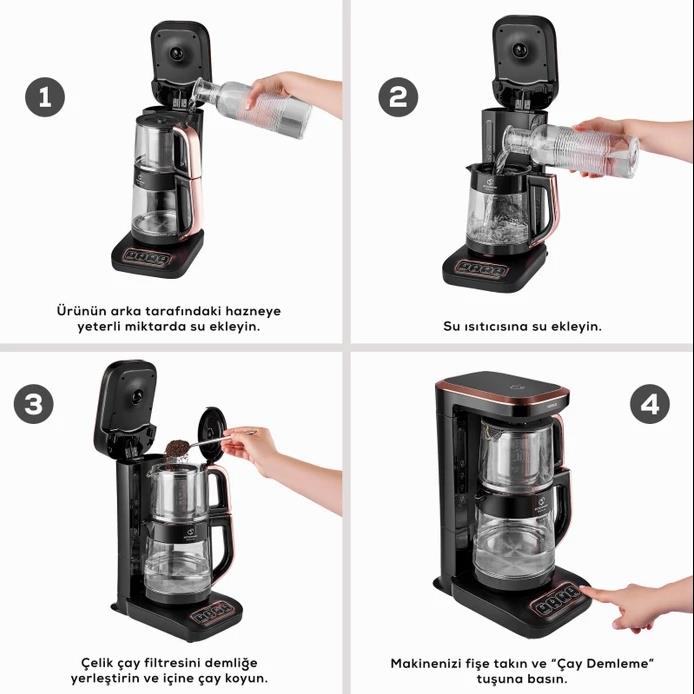 1

Ürünün arka tarafındaki hazneye yeterli miktarda su ekleyin.

2

Su ısıtıcısına su ekleyin.

3

Çelik çay filtresini demliğe yerleştirin ve içine çay koyun.

4

Makinenizi fişe takın ve "Çay Demleme" tuşuna basın.