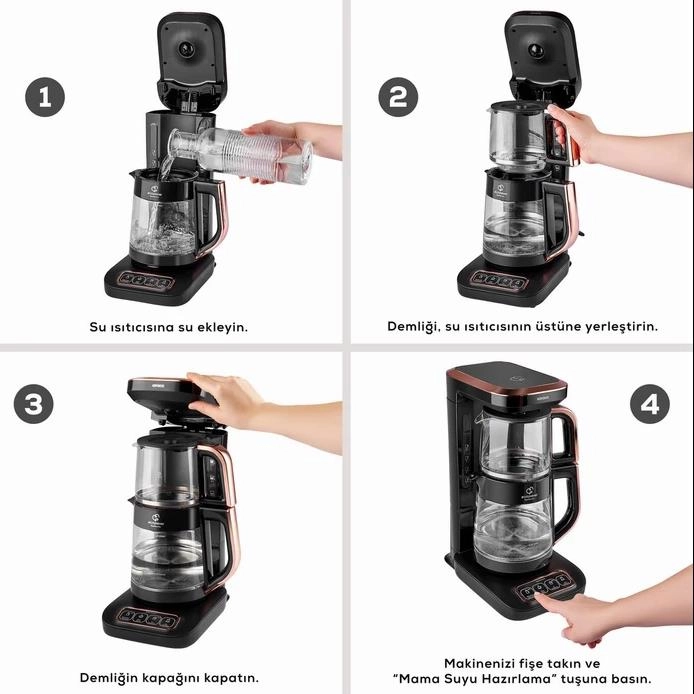 1

Su ısıtıcısına su ekleyin.

2

Demliği, su ısıtıcısının üstüne yerleştirin.

3

Demliğin kapağını kapatın.

4

Makinenizi fişe takın ve "Mama Suyu Hazırlama" tuşuna basın.