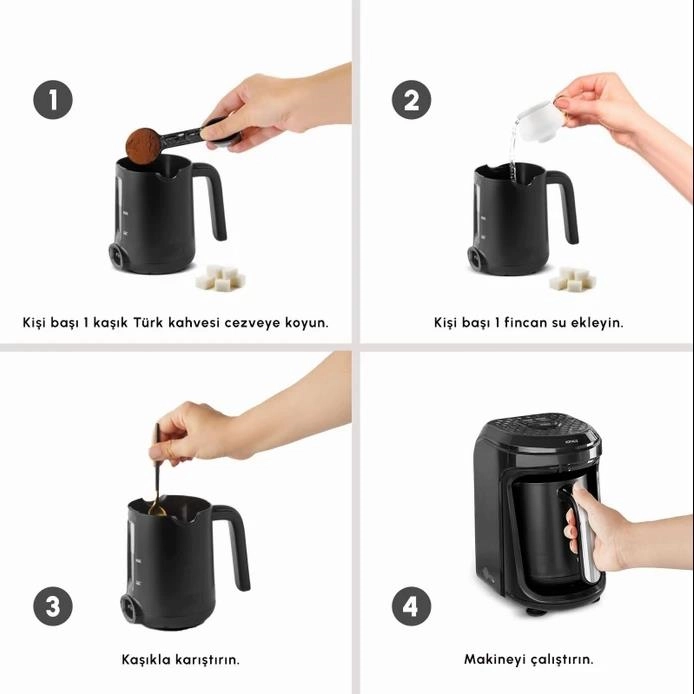 1

Kişi başı 1 kaşık Türk kahvesi cezveye koyun.

2

Kişi başı 1 fincan su ekleyin.

3

Kaşıkla karıştırın.

4

Makineyi çalıştırın.