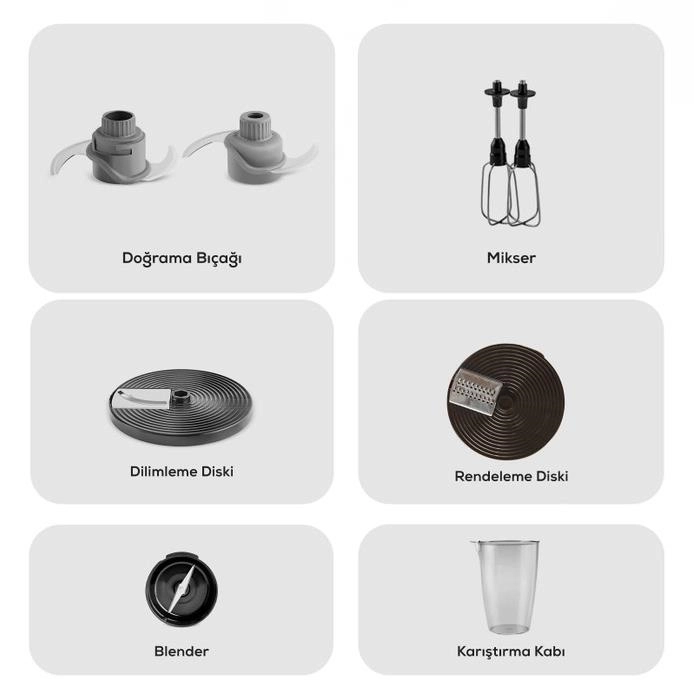 Doğrama Bıçağı

Mikser

Dilimleme Diski

Rendeleme Diski

Blender

Karıştırma Kabı