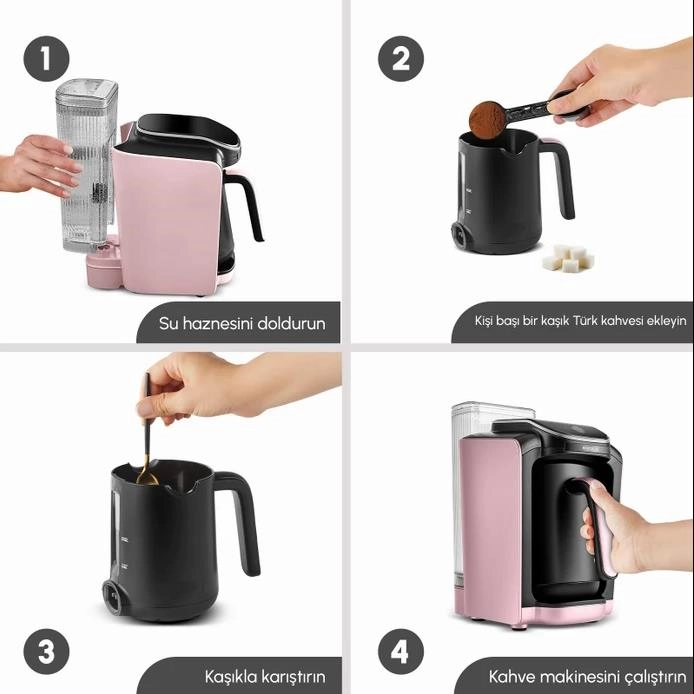 1

Su haznesini doldurun

2

Kişi başı bir kaşık Türk kahvesi ekleyin

3

Kaşıkla karıştırın

4

Kahve makinesini çalıştırın