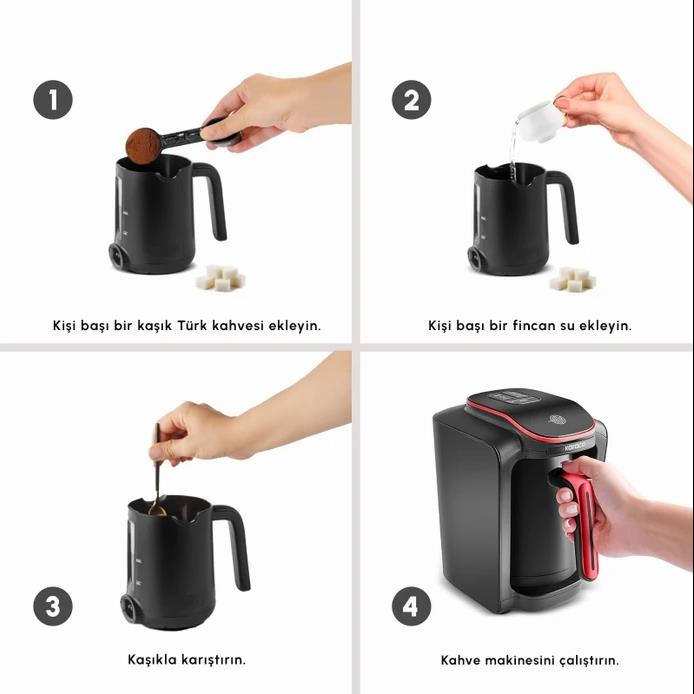 1

Kişi başı bir kaşık Türk kahvesi ekleyin.

2

Kişi başı bir fincan su ekleyin.

3

Kaşıkla karıştırın.

4

karaca

Kahve makinesini çalıştırın.